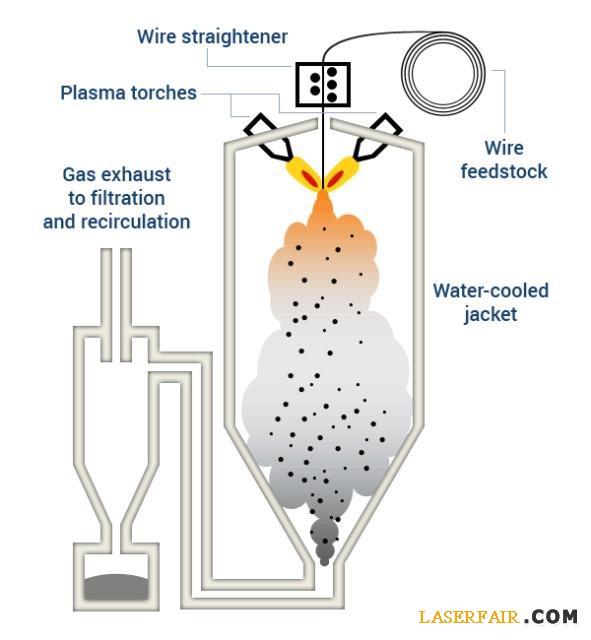 Wire straightener

Plasma torches

Wire feedstock

Gas exhaust to filtration and recirculation

Water-cooled jacket

LASERFAIR.COM