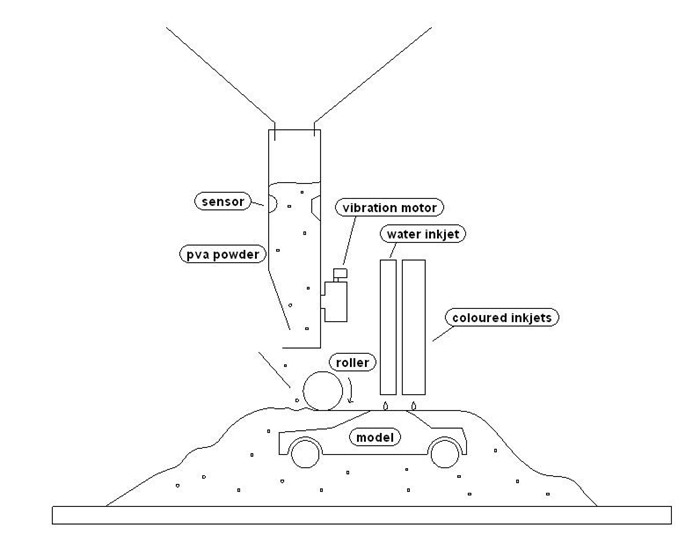 sensor

vibration motor

water inkjet

pva powder

coloured inkjets

roller

model