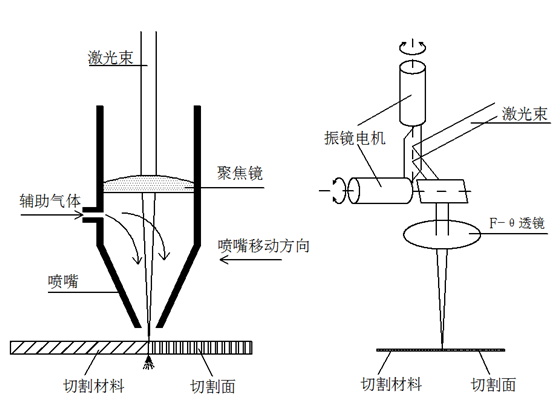 激光束
聚焦镜
辅助气体
喷嘴移动方向
喷嘴
切割材料
切割面

激光束
振镜电机
F-θ透镜
切割材料
切割面