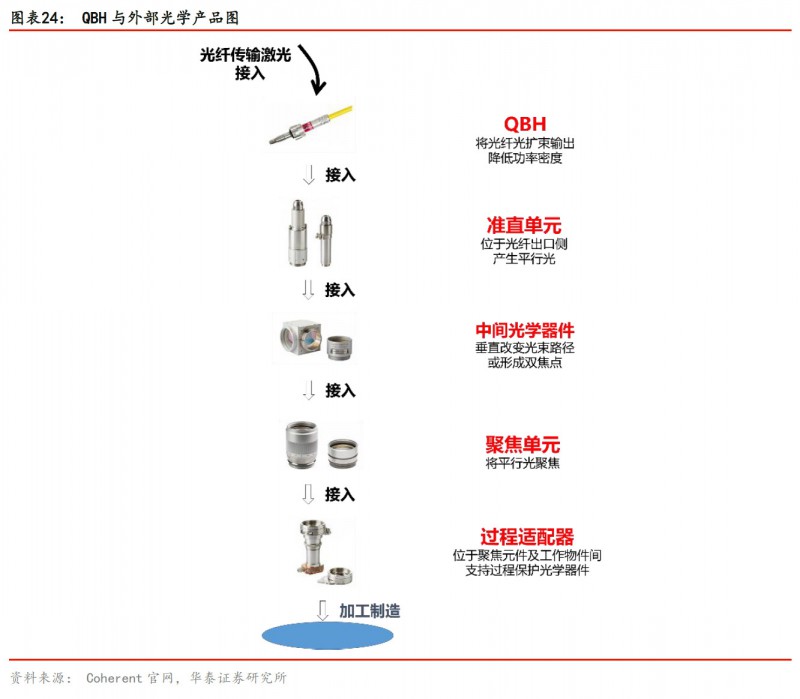 图表24： QBH 与外部光学产品图

光纤传输激光
接入

QBH
将光纤光扩束输出
降低功率密度

接入

准直单元
位于光纤出口侧
产生平行光

接入

中间光学器件
垂直改变光束路径
或形成双焦点

接入

聚焦单元
将平行光聚焦

接入

过程适配器
位于聚焦元件及工作物件间
支持过程保护光学器件

加工制造

资料来源： Coherent 官网，华泰证券研究所