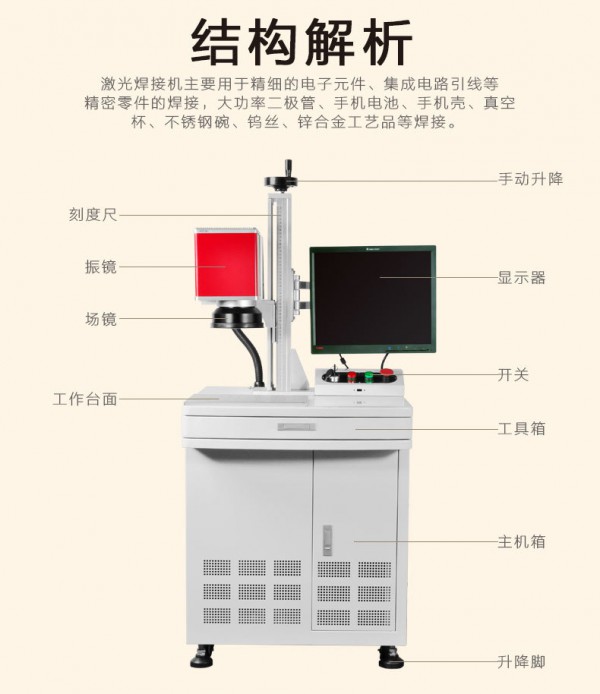 结构解析

激光焊接机主要用于精细的电子元件、集成电路引线等精密零件的焊接，大功率二极管、手机电池、手机壳、真空杯、不锈钢碗、钨丝、锌合金工艺品等焊接。

手动升降
刻度尺
振镜
显示器
场镜
开关
工作台面
工具箱
主机箱
升降脚