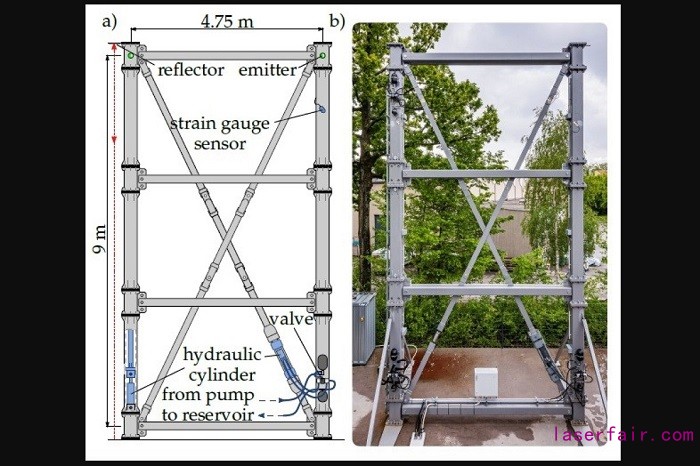 a)

4.75 m

b)

reflector

emitter

strain gauge sensor

9 m

valve

hydraulic cylinder

from pump

to reservoir

laserfair.com