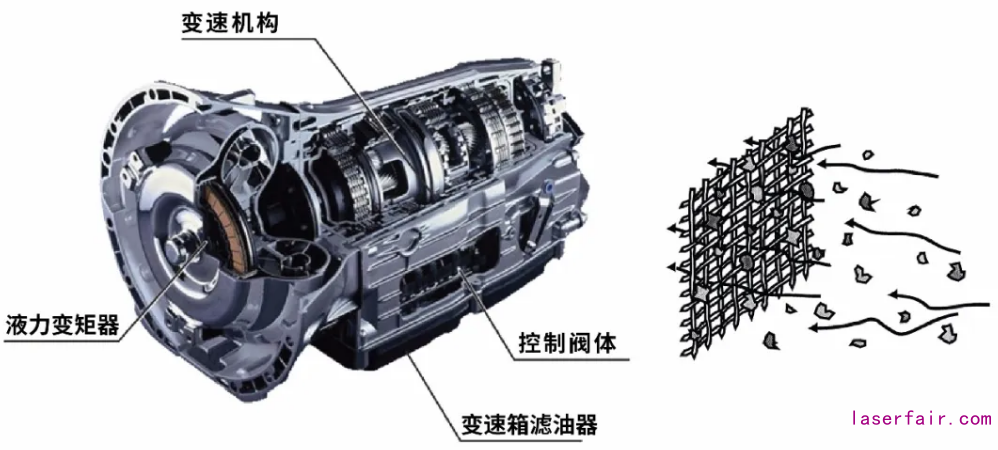 变速机构

液力变矩器

控制阀体

变速箱滤油器

laserfair.com