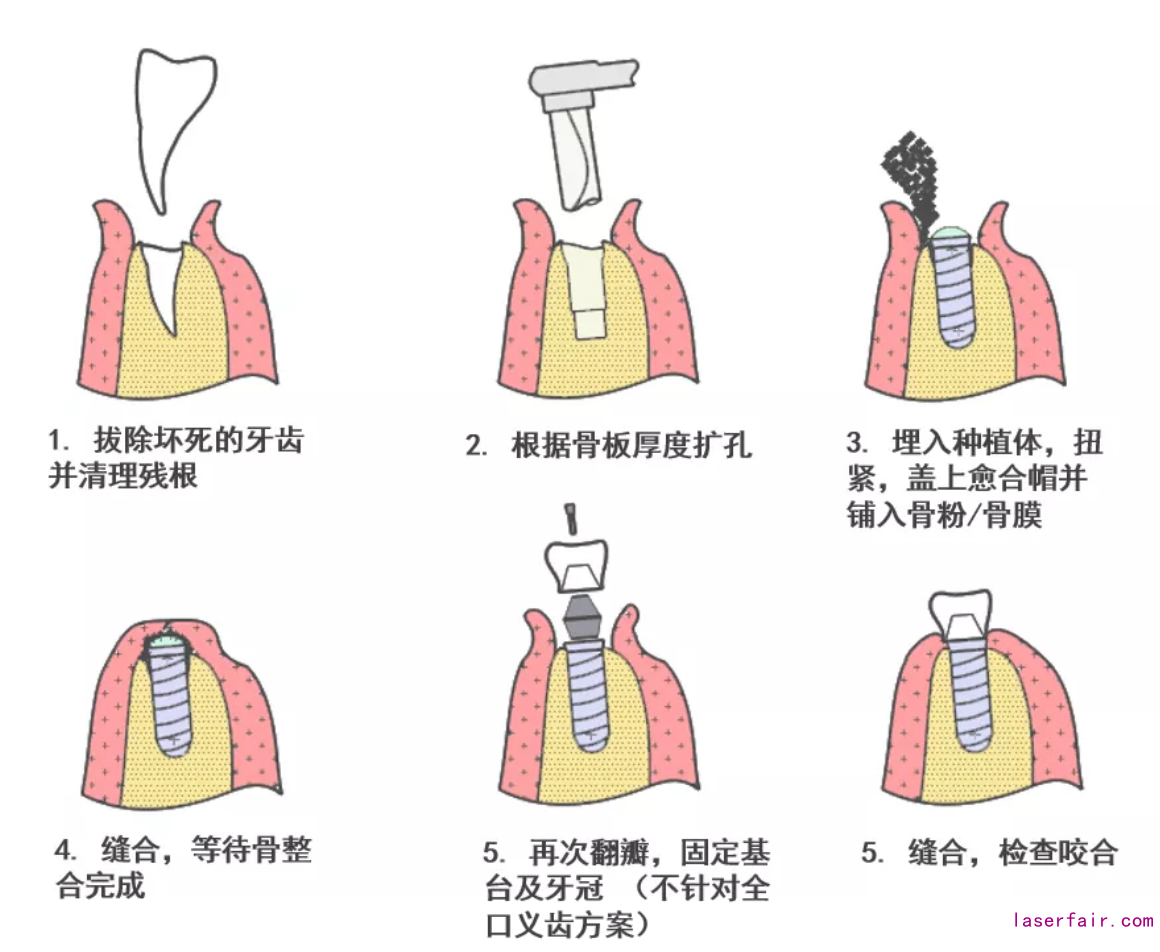 1. 拔除坏死的牙齿并清理残根

2. 根据骨板厚度扩孔

3. 埋入种植体，扭紧，盖上愈合帽并铺入骨粉/骨膜

4. 缝合，等待骨整合完成

5. 再次翻瓣，固定基台及牙冠 （不针对全口义齿方案）

5. 缝合，检查咬合

laserfair.com