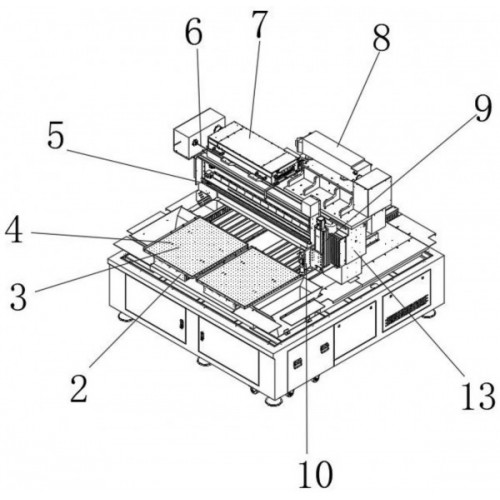 6
7
8
9
5
4
3
2
10
13