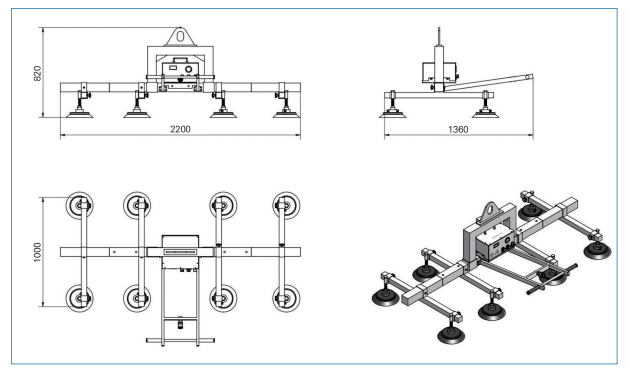 820
2200
1360
1000