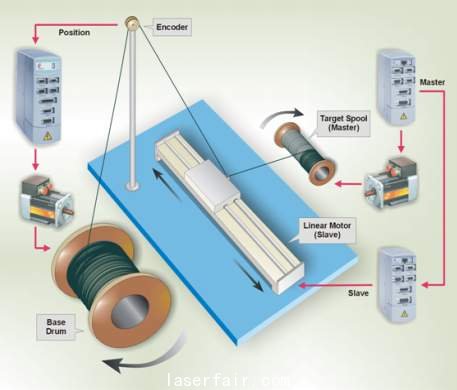 Position

Encoder

Master

Target Spool (Master)

Linear Motor (Slave)

Slave

Base Drum

laserfair.com