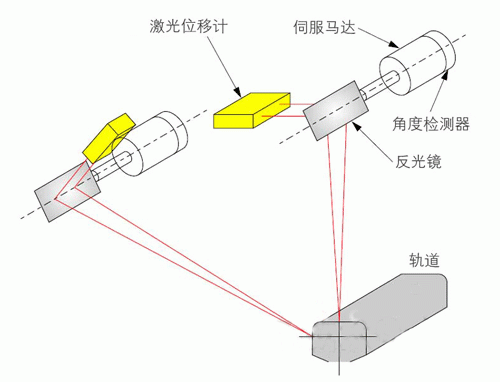 激光位移计

伺服马达

角度检测器

反光镜

轨道